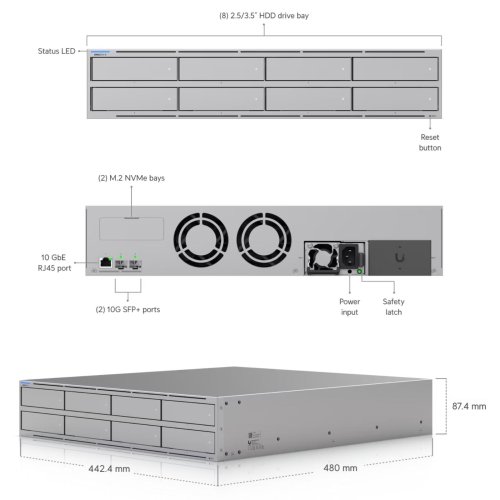 (8) 2.5/3.5" HDD drive bay

Status LED

Reset button

(2) M.2 NVMe bays

10 GbE RJ45 port

(2) 10G SFP+ ports

Power input

Safety latch

87.4 mm

442.4 mm

480 mm